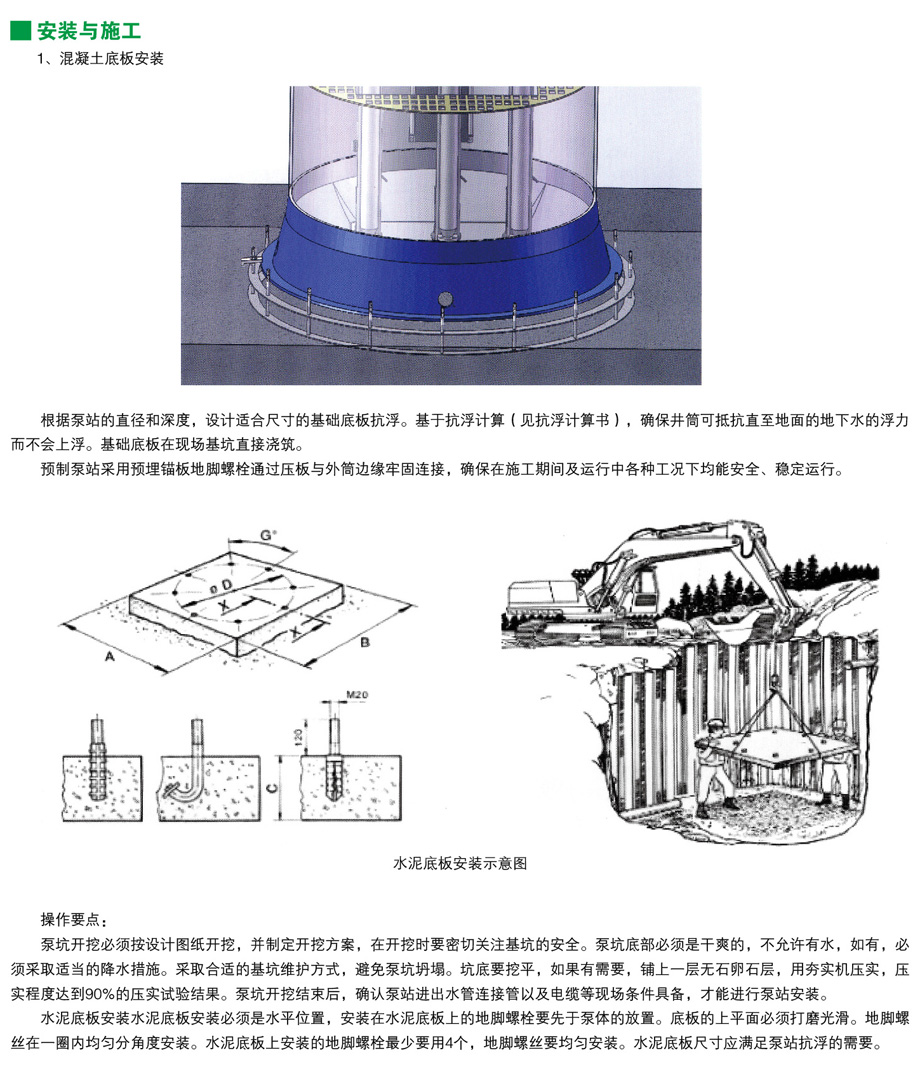 安装与施工

1、混凝土底板安装

根据泵站的直径和深度，设计适合尺寸的基础底板抗浮。基于抗浮计算（见抗浮计算书），确保井筒可抵抗直至地面的地下水的浮力而不会上浮。基础底板在现场基坑直接浇筑。

预制泵站采用预埋锚板地脚螺栓通过压板与外筒边缘牢固连接，确保在施工期间及运行中各种工况下均能安全、稳定运行。

G°

øD

X

X

A

B

M20

120

C

水泥底板安装示意图

操作要点：

泵坑开挖必须按设计图纸开挖，并制定开挖方案，在开挖时要密切关注基坑的安全。泵坑底部必须是干爽的，不允许有水，如有，必须采取适当的降水措施。采取合适的基坑维护方式，避免泵坑坍塌。坑底要挖平，如果有需要，铺上一层无石卵石层，用夯实机压实，压实程度达到90%的压实试验结果。泵坑开挖结束后，确认泵站进出水管连接管以及电缆等现场条件具备，才能进行泵站安装。

水泥底板安装水泥底板安装必须是水平位置，安装在水泥底板上的地脚螺栓要先于泵体的放置。底板的上平面必须打磨光滑。地脚螺丝在一圈内均匀分角度安装。水泥底板上安装的地脚螺栓最少要用4个，地脚螺丝要均匀安装。水泥底板尺寸应满足泵站抗浮的需要。